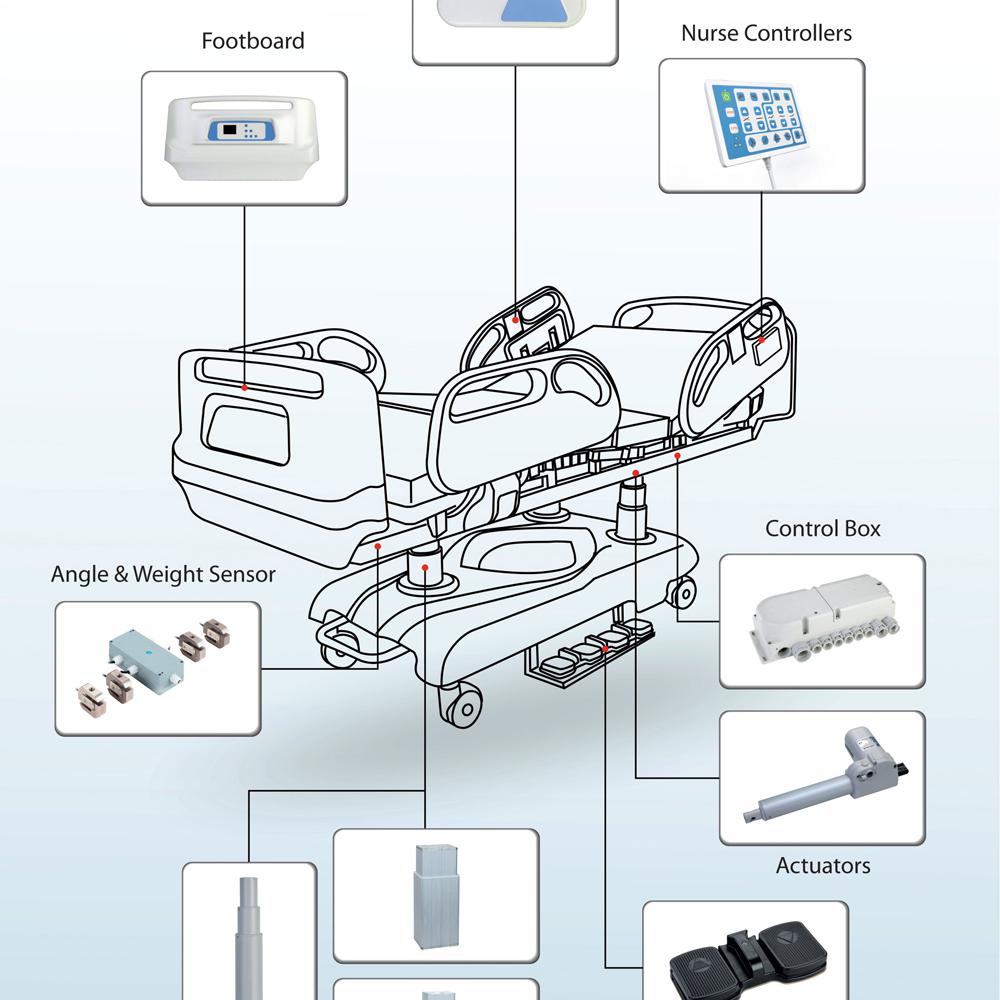 Footboard

Nurse Controllers

Control Box

Angle & Weight Sensor

Actuators